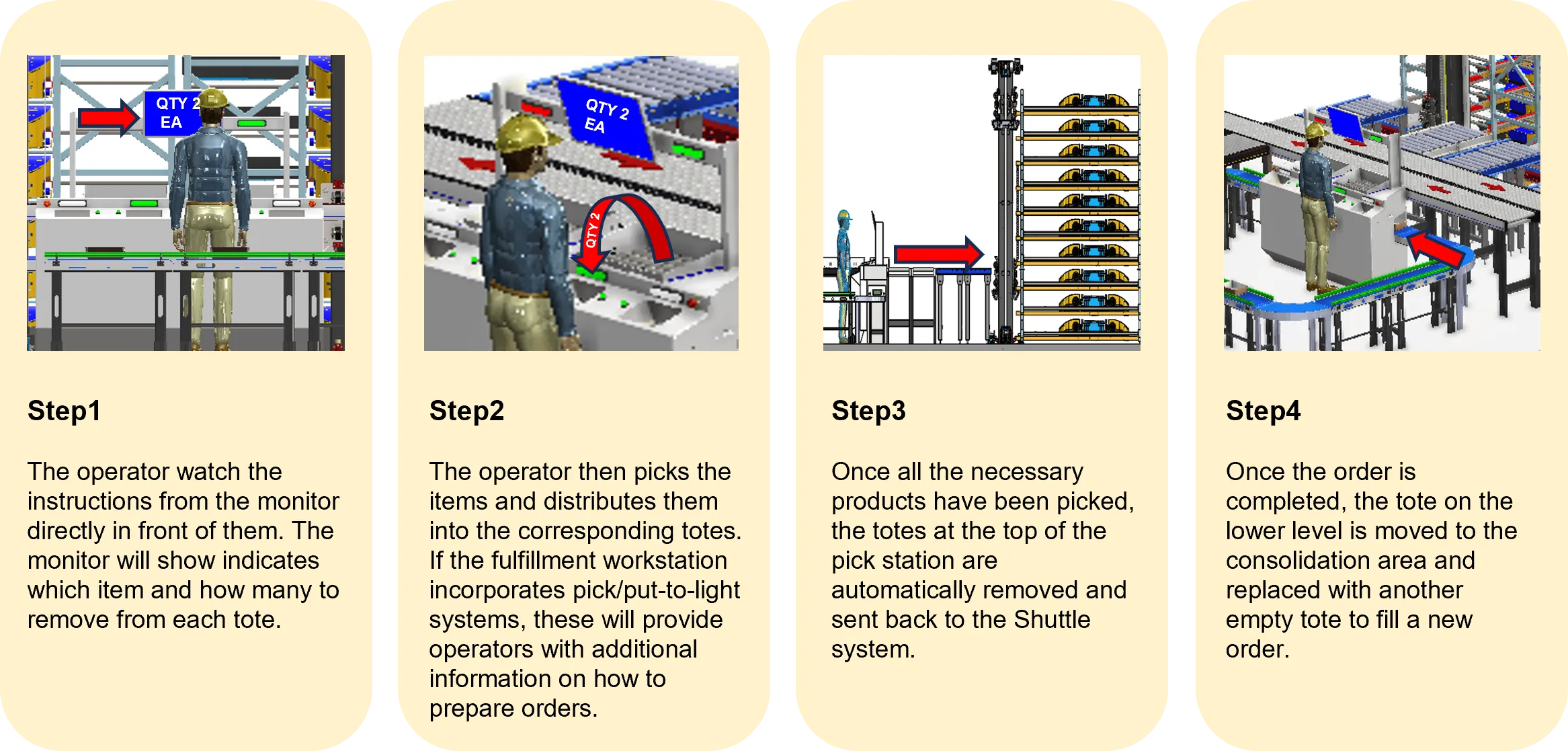 QTY 2
EA

Step1

The operator watch the instructions from the monitor directly in front of them. The monitor will show indicates which item and how many to remove from each tote.

QTY 2
EA

QTY 2

Step2

The operator then picks the items and distributes them into the corresponding totes. If the fulfillment workstation incorporates pick/put-to-light systems, these will provide operators with additional information on how to prepare orders.

Step3

Once all the necessary products have been picked, the totes at the top of the pick station are automatically removed and sent back to the Shuttle system.

Step4

Once the order is completed, the tote on the lower level is moved to the consolidation area and replaced with another empty tote to fill a new order.