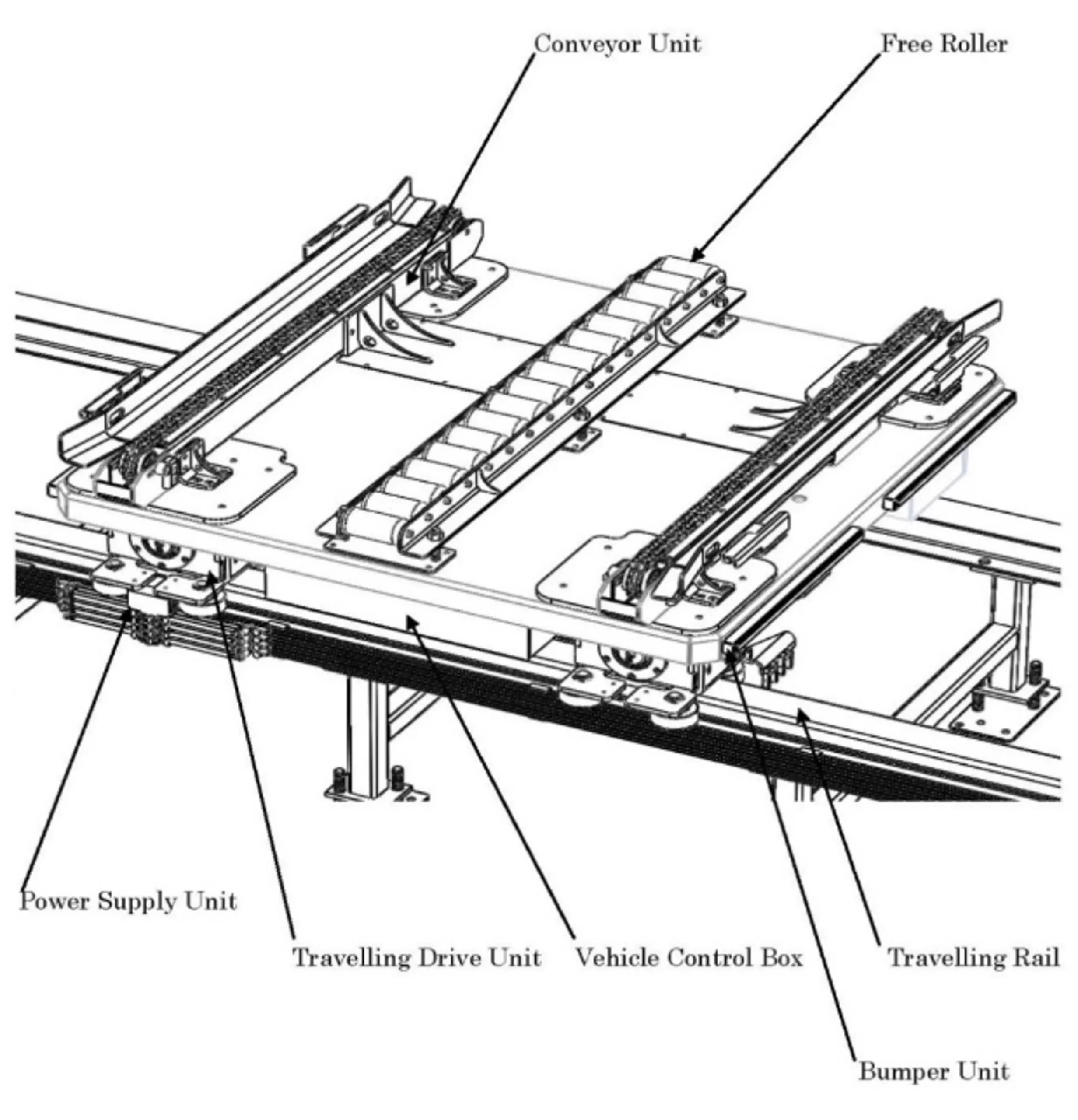 Conveyor Unit

Free Roller

Power Supply Unit

Travelling Drive Unit

Vehicle Control Box

Travelling Rail

Bumper Unit